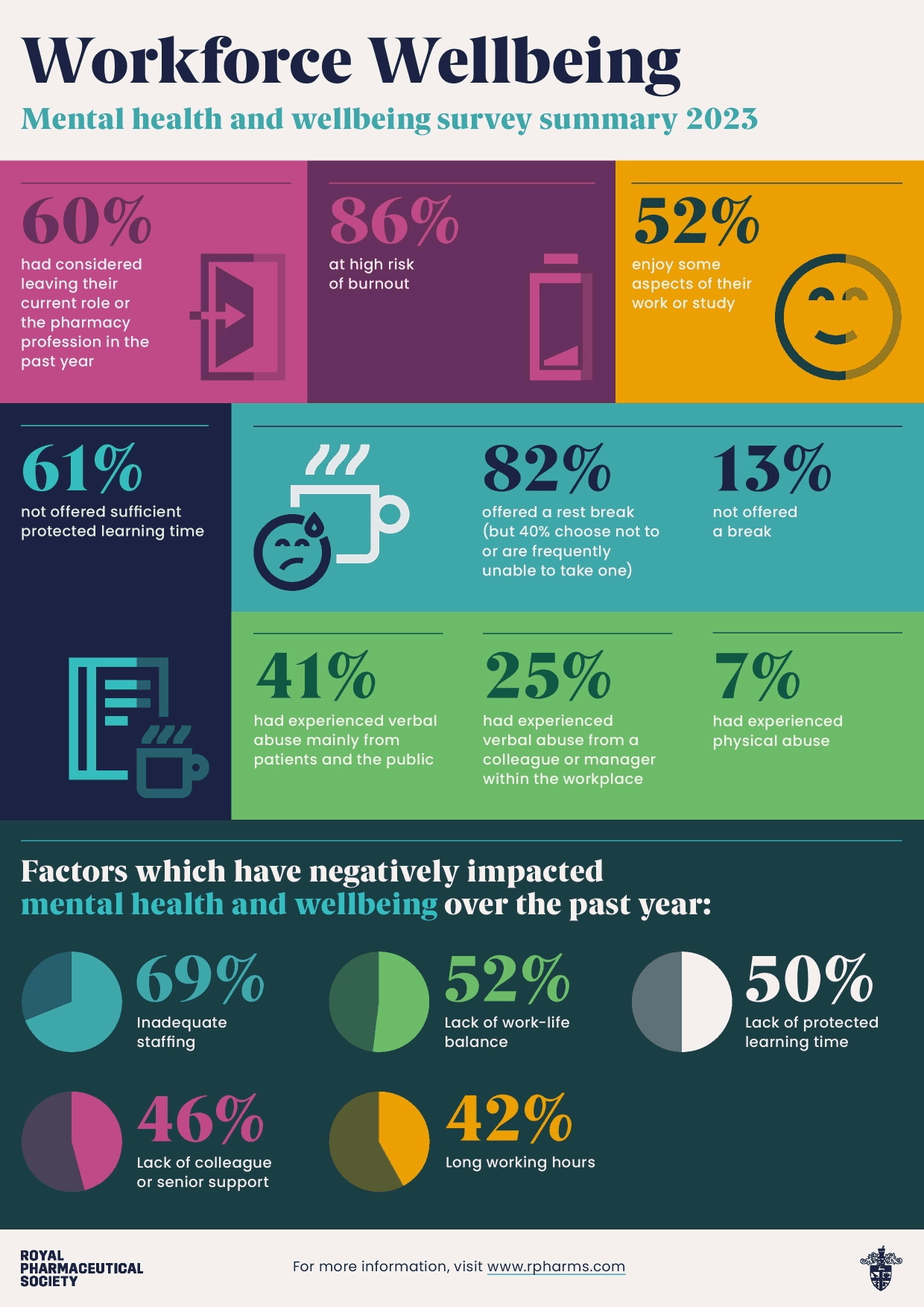 Workforce Wellbeing

Mental health and wellbeing survey summary 2023

60%
had considered leaving their current role or the pharmacy profession in the past year

86%
at high risk of burnout

52%
enjoy some aspects of their work or study

61%
not offered sufficient protected learning time

82%
offered a rest break (but 40% choose not to or are frequently unable to take one)

13%
not offered a break

41%
had experienced verbal abuse mainly from patients and the public

25%
had experienced verbal abuse from a colleague or manager within the workplace

7%
had experienced physical abuse

Factors which have negatively impacted mental health and wellbeing over the past year:

69%
Inadequate staffing

52%
Lack of work-life balance

50%
Lack of protected learning time

46%
Lack of colleague or senior support

42%
Long working hours

ROYAL PHARMACEUTICAL SOCIETY

For more information, visit www.rpharms.com